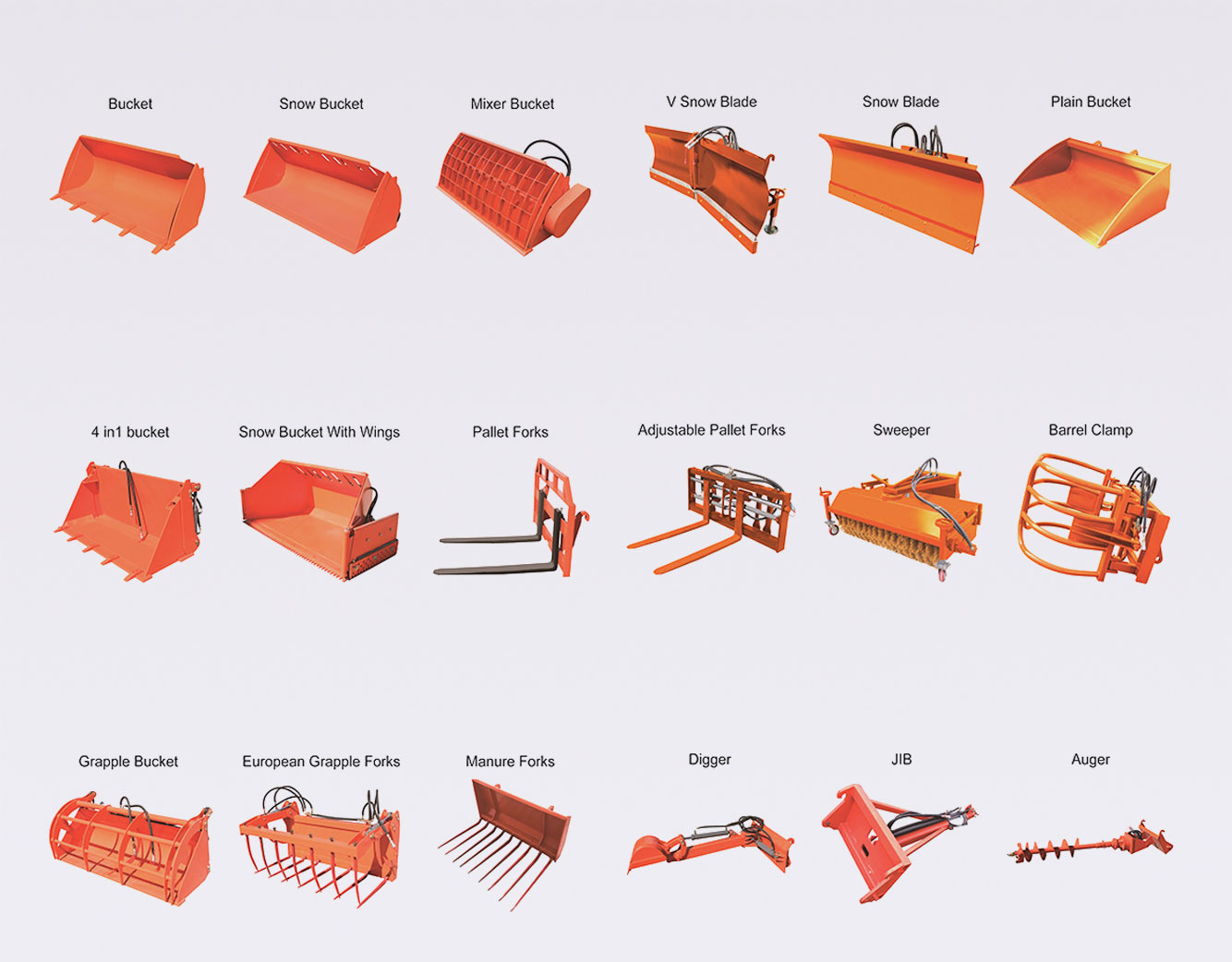 Bucket
Snow Bucket
Mixer Bucket
V Snow Blade
Snow Blade
Plain Bucket

4 in1 bucket
Snow Bucket With Wings
Pallet Forks
Adjustable Pallet Forks
Sweeper
Barrel Clamp

Grapple Bucket
European Grapple Forks
Manure Forks
Digger
JIB
Auger